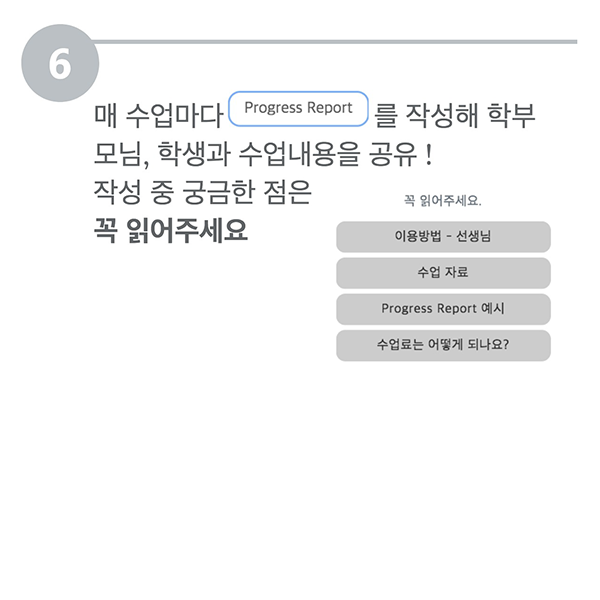 6

매 수업마다 Progress Report 를 작성해 학부모님, 학생과 수업내용을 공유 !
작성 중 궁금한 점은
꼭 읽어주세요

꼭 읽어주세요.

이용방법 - 선생님

수업 자료

Progress Report 예시

수업료는 어떻게 되나요?