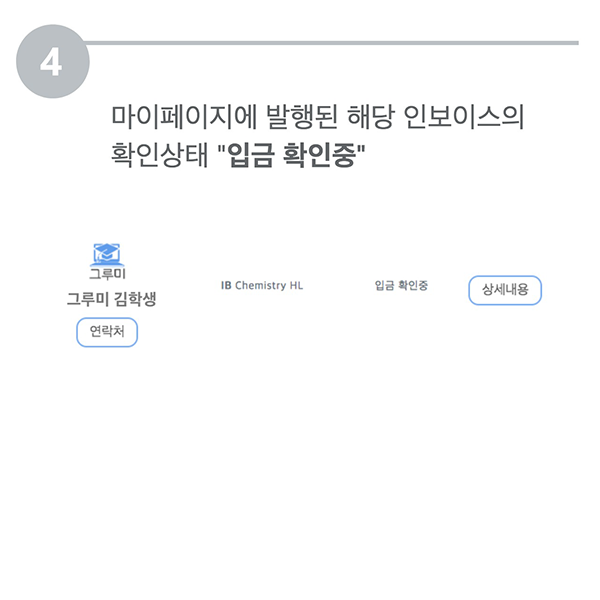 4

마이페이지에 발행된 해당 인보이스의 확인상태 "입금 확인중"

그루미

그루미 김학생

연락처

IB Chemistry HL

입금 확인중

상세내용